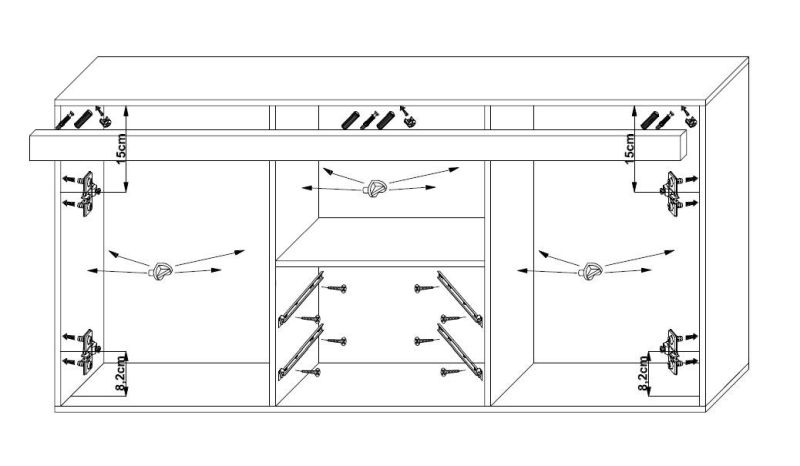 15cm
15cm
8,2cm
8,2cm