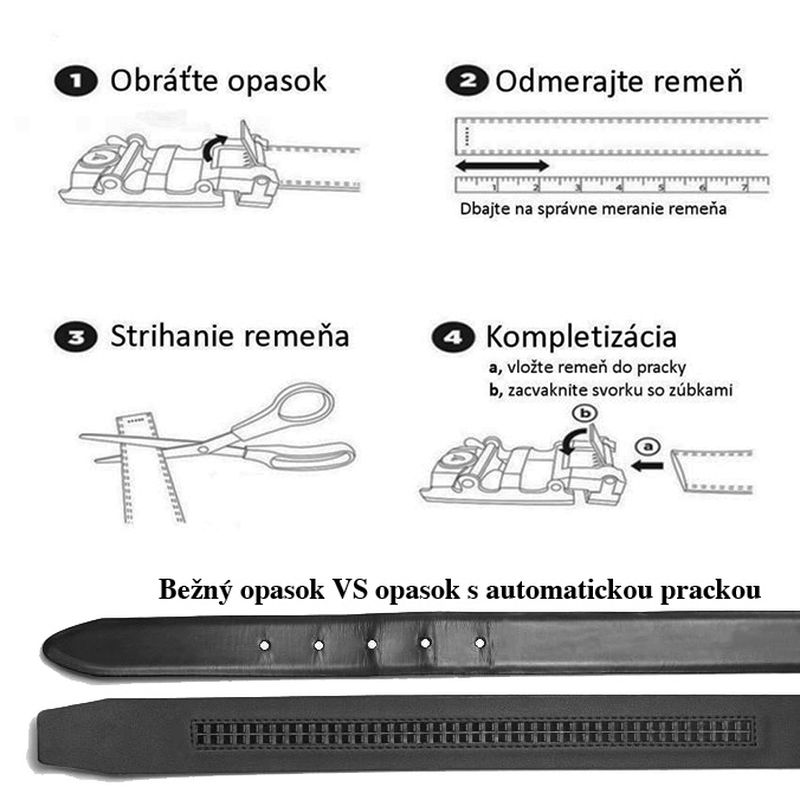 1 Obráťte opasok

2 Odmerajte remeň

1 2 3 4 5 6 7

Dbajte na správne meranie remeňa

3 Strihanie remeňa

4 Kompletizácia

a, vložte remeň do pracky
b, zacvaknite svorku so zúbkami

b

a

Bežný opasok VS opasok s automatickou prackou