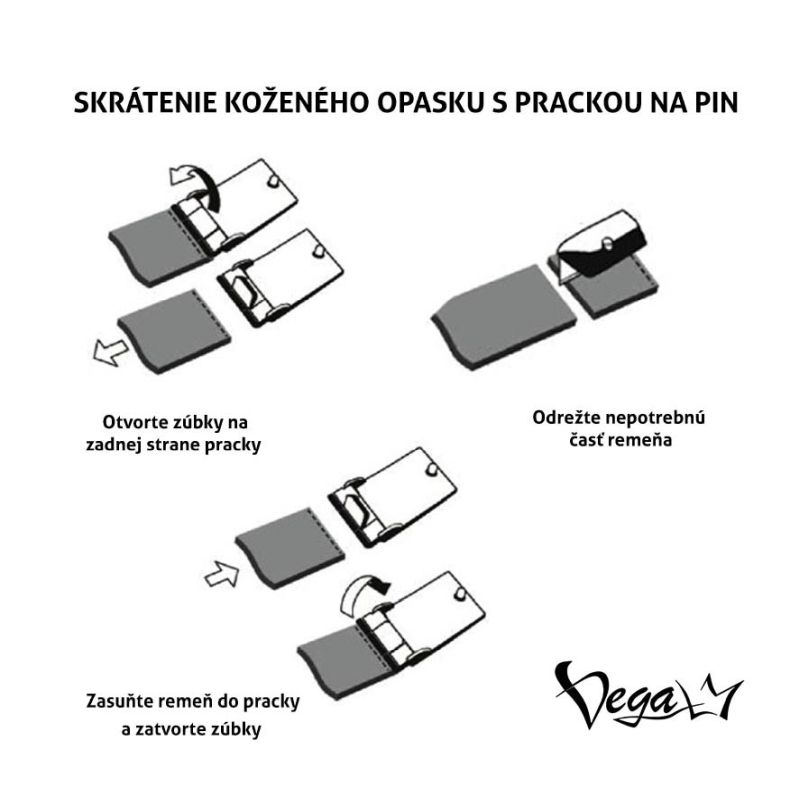 SKRÁTENIE KOŽENÉHO OPASKU S PRACKOU NA PIN

Otvorte zúbky na zadnej strane pracky

Odrežte nepotrebnú časť remeňa

Zasuňte remeň do pracky a zatvorte zúbky

Vega