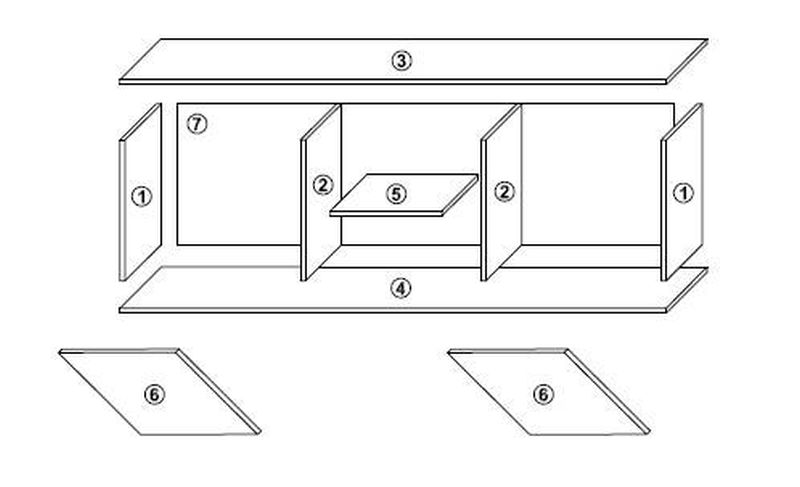 ③
⑦
①
②
⑤
②
①
④
⑥
⑥